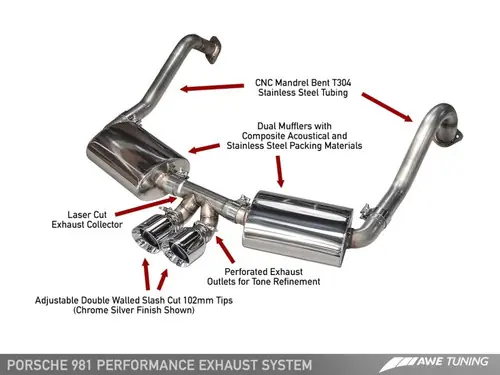 CNC Mandrel Bent T304 Stainless Steel Tubing

Dual Mufflers with Composite Acoustical and Stainless Steel Packing Materials

Laser Cut Exhaust Collector

Perforated Exhaust Outlets for Tone Refinement

Adjustable Double Walled Slash Cut 102mm Tips (Chrome Silver Finish Shown)

PORSCHE 981 PERFORMANCE EXHAUST SYSTEM

AWE TUNING