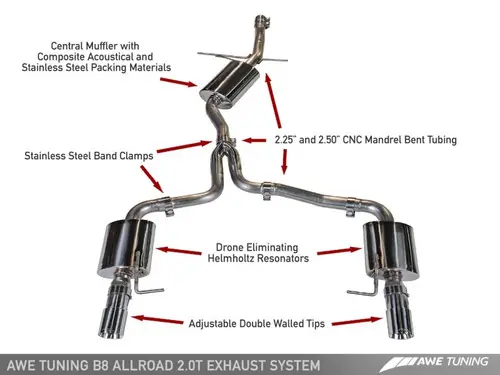 Central Muffler with Composite Acoustical and Stainless Steel Packing Materials

2.25" and 2.50" CNC Mandrel Bent Tubing

Stainless Steel Band Clamps

Drone Eliminating Helmholtz Resonators

Adjustable Double Walled Tips

AWE TUNING B8 ALLROAD 2.0T EXHAUST SYSTEM

AWE TUNING