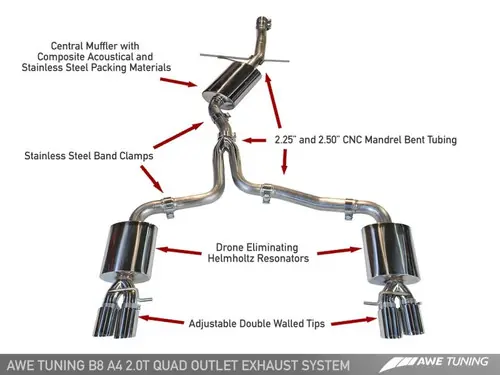 Central Muffler with Composite Acoustical and Stainless Steel Packing Materials

2.25" and 2.50" CNC Mandrel Bent Tubing

Stainless Steel Band Clamps

Drone Eliminating Helmholtz Resonators

Adjustable Double Walled Tips

AWE TUNING B8 A4 2.0T QUAD OUTLET EXHAUST SYSTEM

AWE TUNING