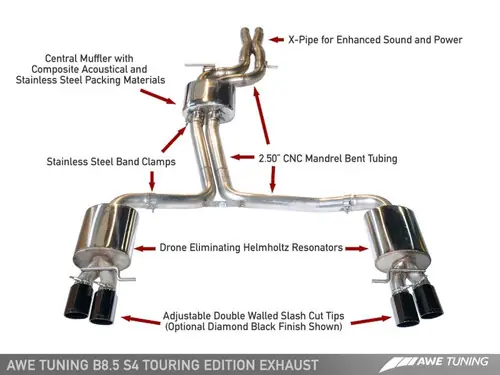 X-Pipe for Enhanced Sound and Power

Central Muffler with Composite Acoustical and Stainless Steel Packing Materials

Stainless Steel Band Clamps

2.50" CNC Mandrel Bent Tubing

Drone Eliminating Helmholtz Resonators

Adjustable Double Walled Slash Cut Tips (Optional Diamond Black Finish Shown)

AWE TUNING B8.5 S4 TOURING EDITION EXHAUST

AWE TUNING